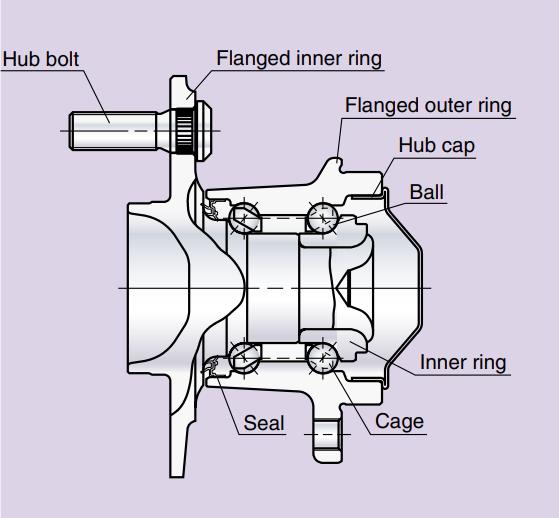 Hub bolt
Flanged inner ring
Flanged outer ring
Hub cap
Ball
Inner ring
Seal
Cage